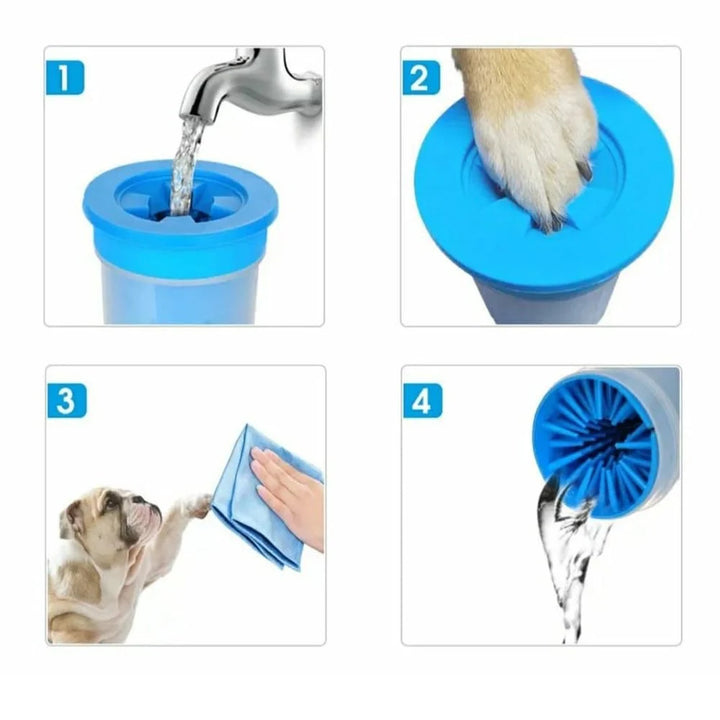 1

2

3

4